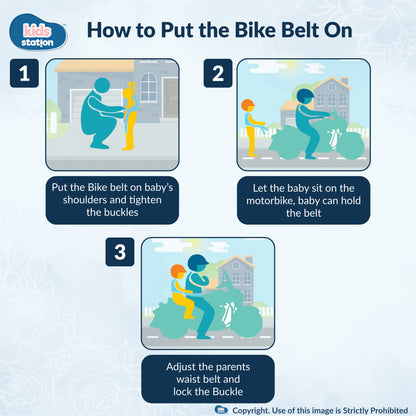 kids station

How to Put the Bike Belt On

1

Put the Bike belt on baby's shoulders and tighten the buckles

2

Let the baby sit on the motorbike, baby can hold the belt

3

Adjust the parents waist belt and lock the Buckle

Copyright. Use of this image is Strictly Prohibited