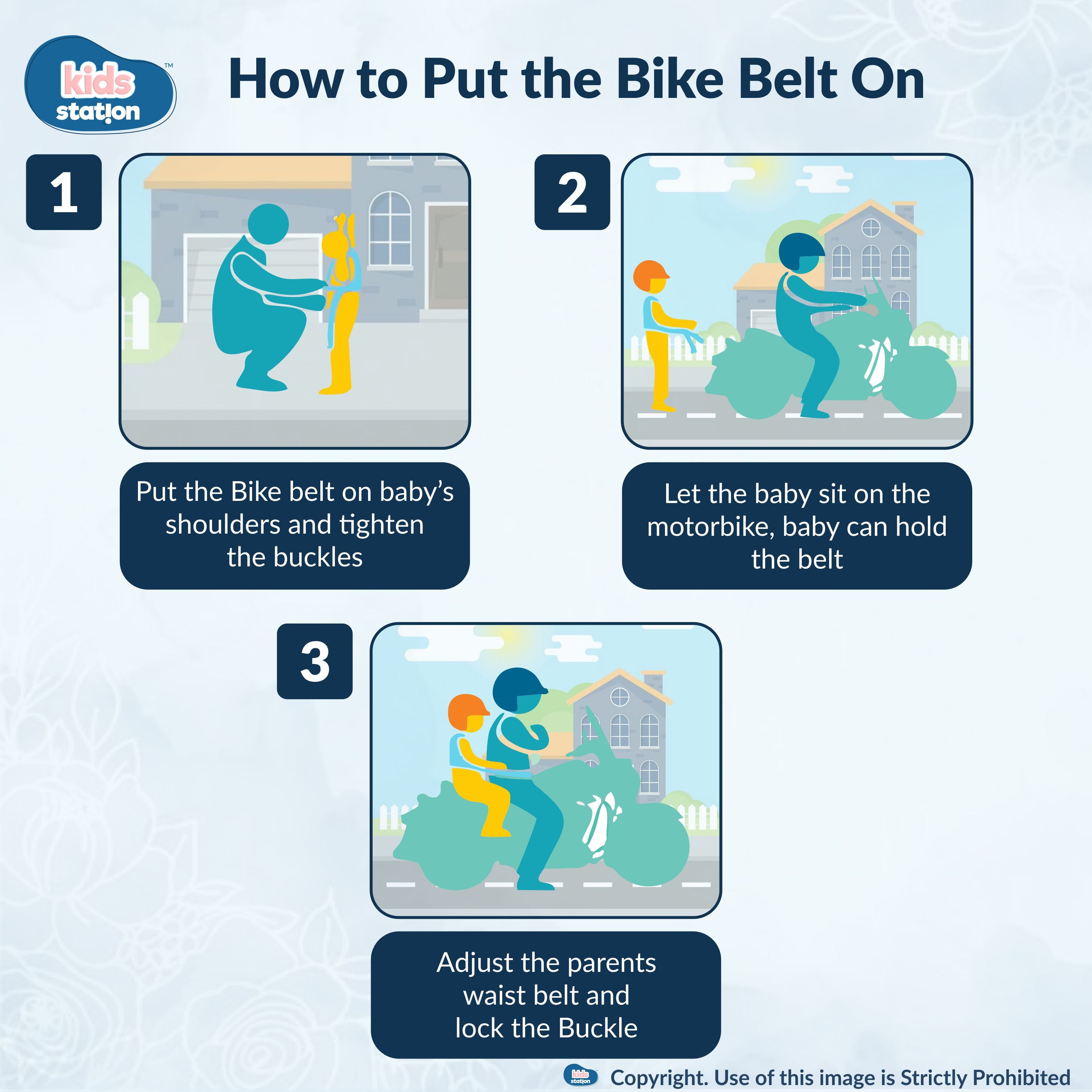 kids station™

How to Put the Bike Belt On

1

Put the Bike belt on baby's shoulders and tighten the buckles

2

Let the baby sit on the motorbike, baby can hold the belt

3

Adjust the parents waist belt and lock the Buckle

kids station Copyright. Use of this image is Strictly Prohibited