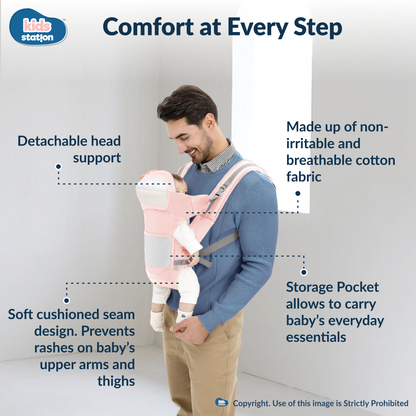 kids station

Comfort at Every Step

Detachable head support

Made up of non-irritable and breathable cotton fabric

Storage Pocket allows to carry baby's everyday essentials

Soft cushioned seam design. Prevents rashes on baby's upper arms and thighs

Copyright. Use of this image is Strictly Prohibited