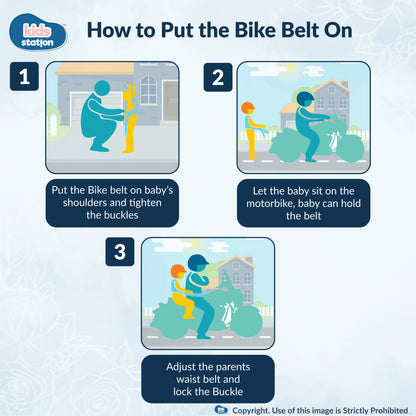 kids station

How to Put the Bike Belt On

1

Put the Bike belt on baby's shoulders and tighten the buckles

2

Let the baby sit on the motorbike, baby can hold the belt

3

Adjust the parents waist belt and lock the Buckle

Copyright. Use of this image is Strictly Prohibited