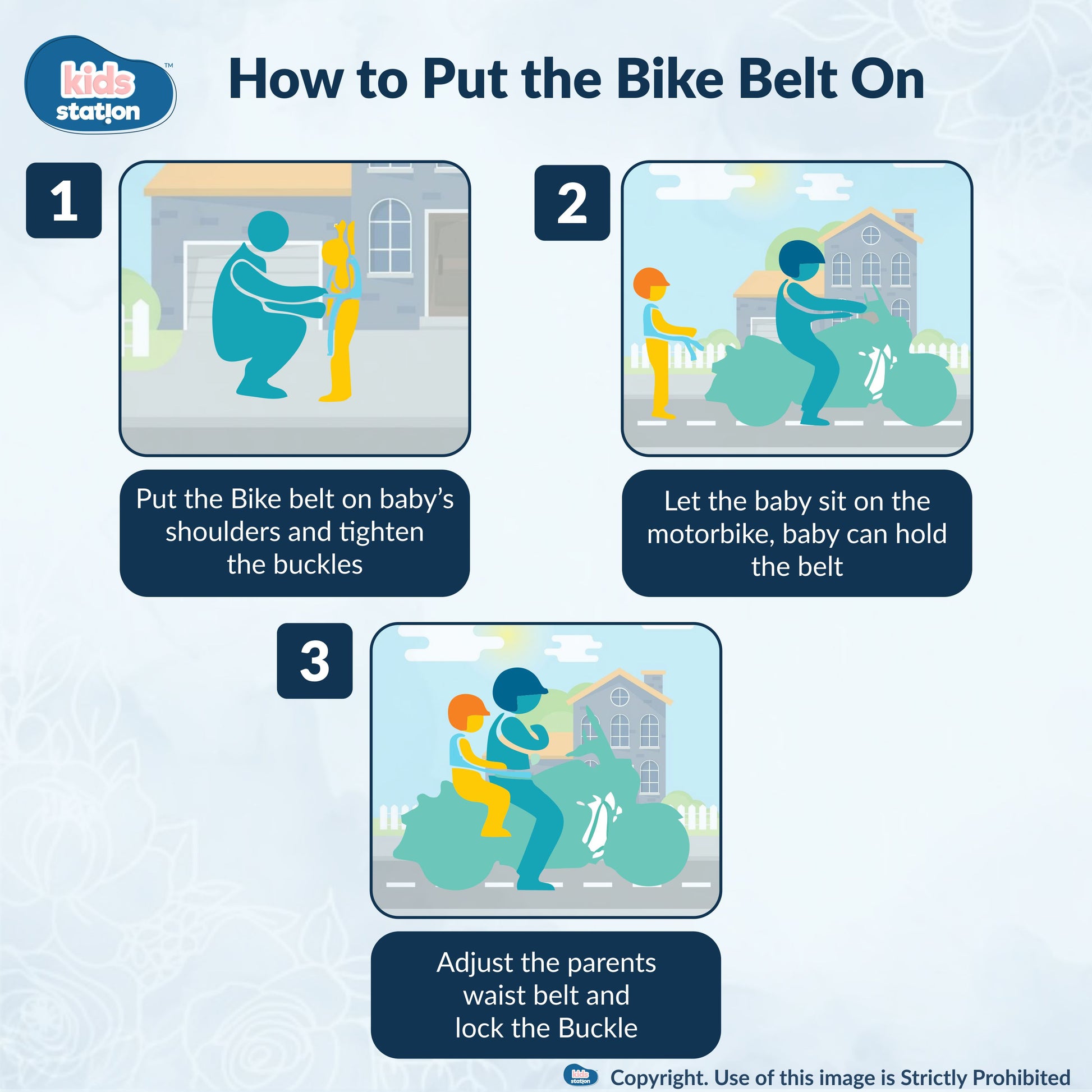 kids station™

How to Put the Bike Belt On

1

Put the Bike belt on baby's shoulders and tighten the buckles

2

Let the baby sit on the motorbike, baby can hold the belt

3

Adjust the parents waist belt and lock the Buckle

kids station Copyright. Use of this image is Strictly Prohibited