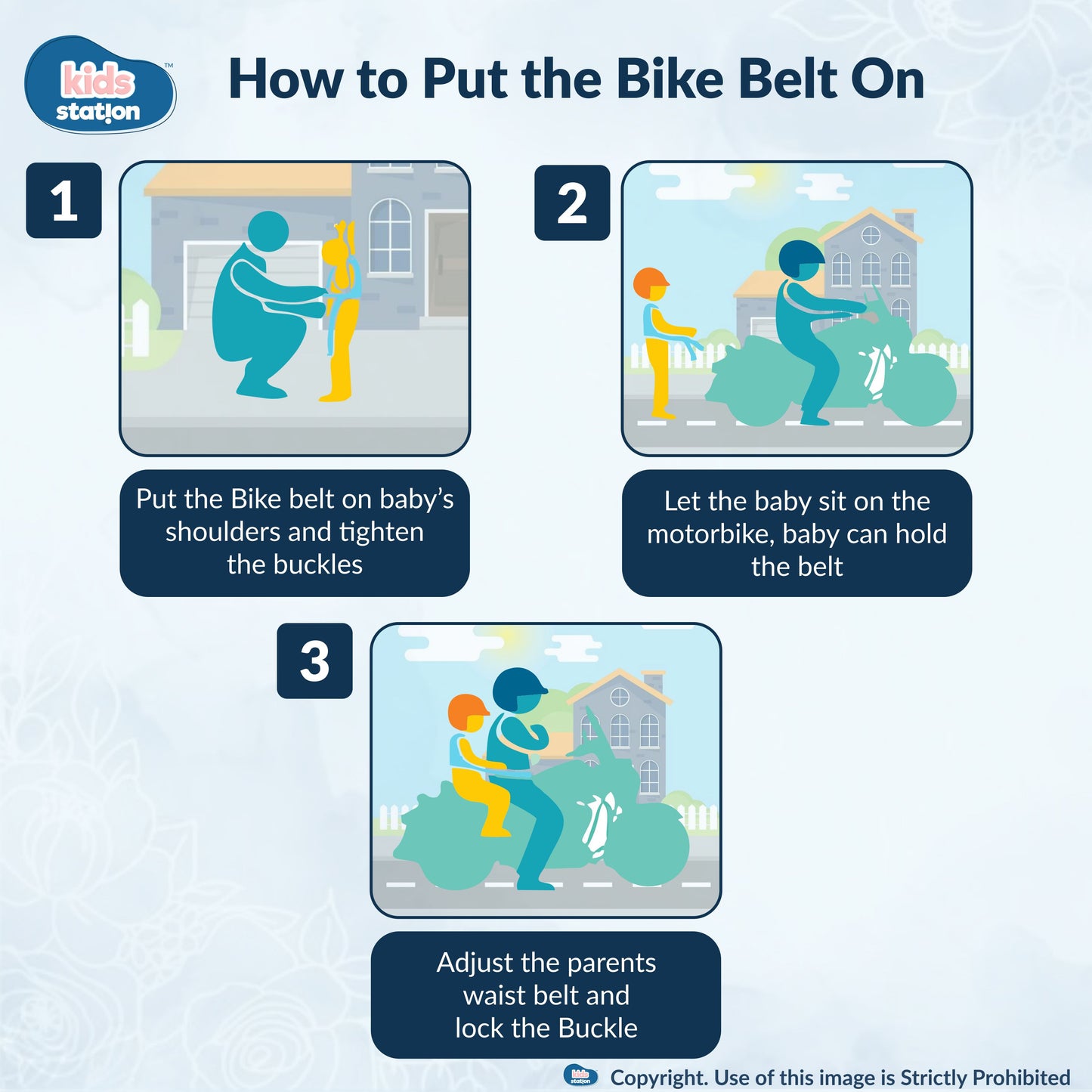 kids station™

How to Put the Bike Belt On

1

Put the Bike belt on baby's shoulders and tighten the buckles

2

Let the baby sit on the motorbike, baby can hold the belt

3

Adjust the parents waist belt and lock the Buckle

kids station

Copyright. Use of this image is Strictly Prohibited