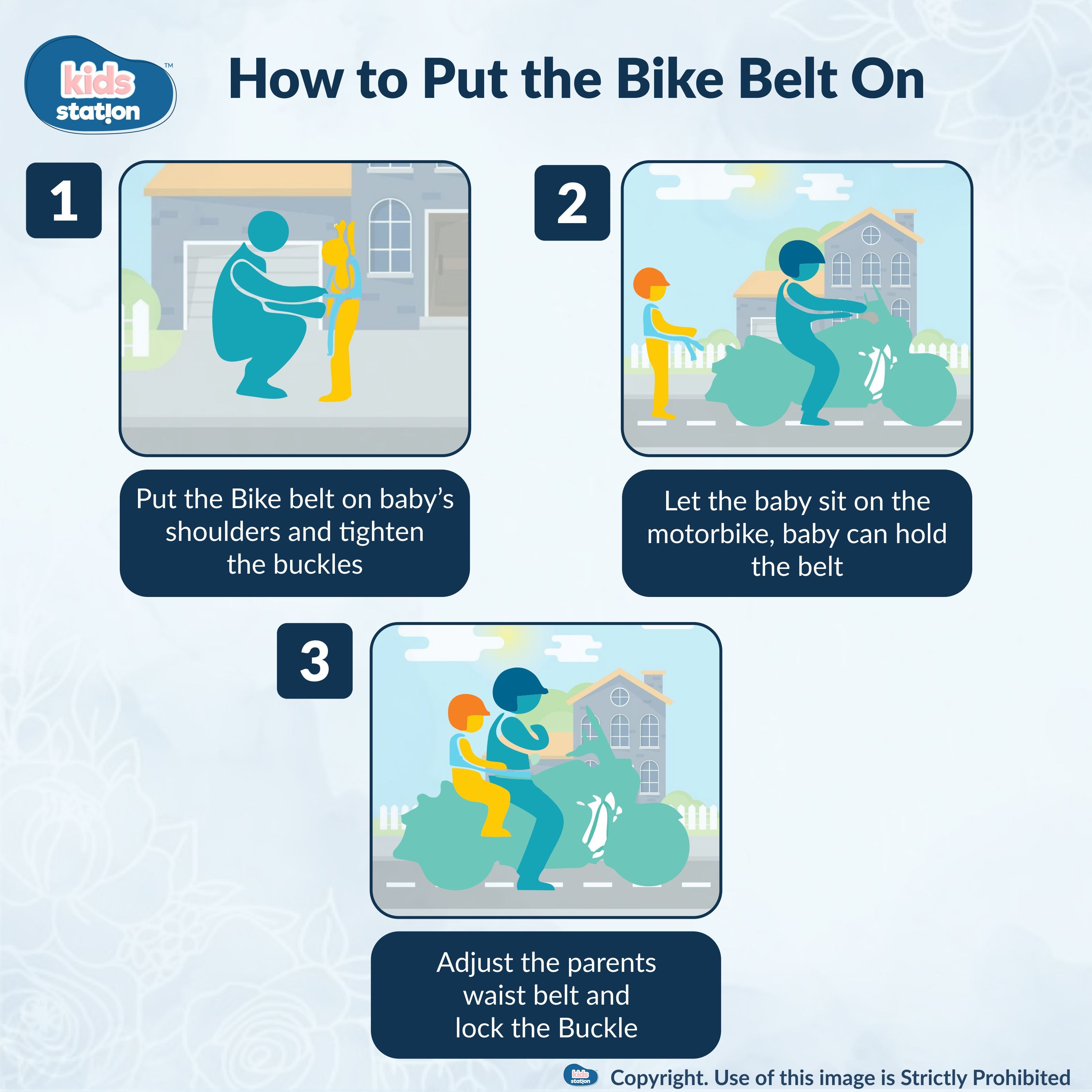 kids station™

How to Put the Bike Belt On

1

Put the Bike belt on baby's shoulders and tighten the buckles

2

Let the baby sit on the motorbike, baby can hold the belt

3

Adjust the parents waist belt and lock the Buckle

kids station Copyright. Use of this image is Strictly Prohibited