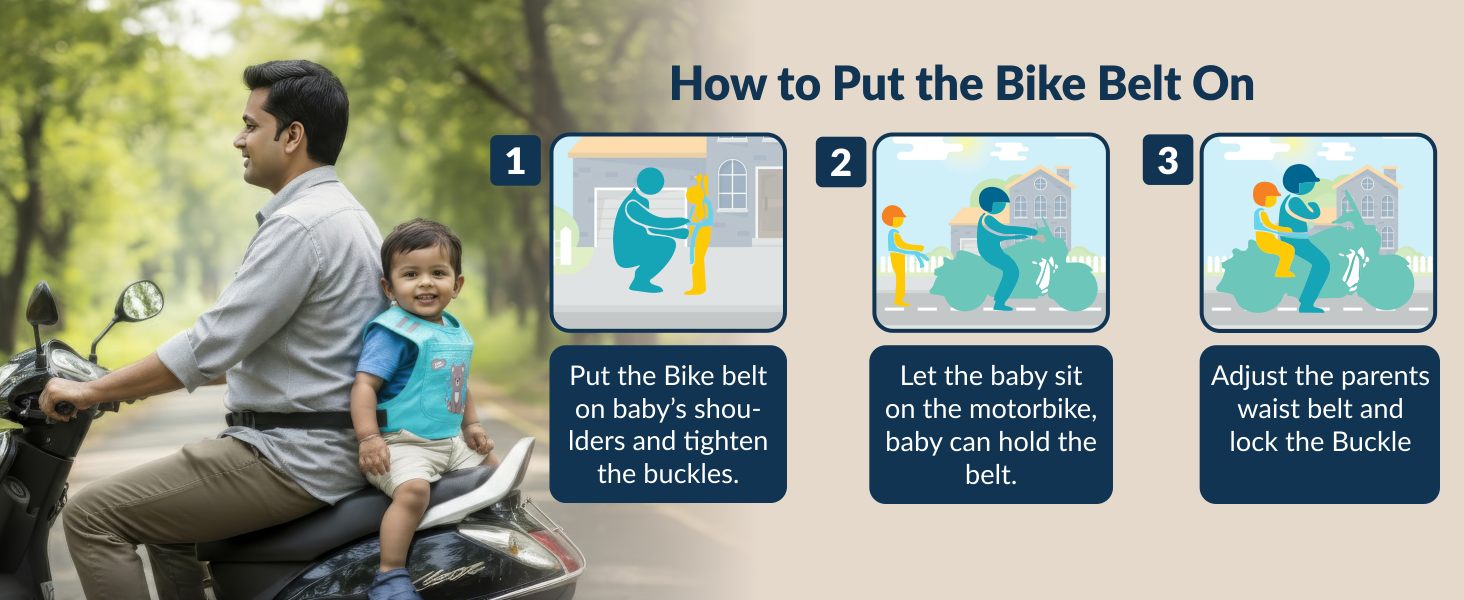 How to Put the Bike Belt On

1

Put the Bike belt on baby's shoulders and tighten the buckles.

2

Let the baby sit on the motorbike, baby can hold the belt.

3

Adjust the parents waist belt and lock the Buckle