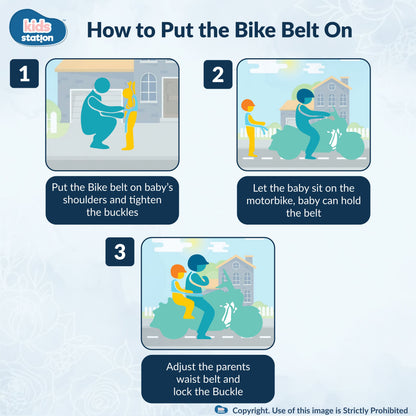 kids station

How to Put the Bike Belt On

1

Put the Bike belt on baby's shoulders and tighten the buckles

2

Let the baby sit on the motorbike, baby can hold the belt

3

Adjust the parents waist belt and lock the Buckle

Copyright. Use of this image is Strictly Prohibited