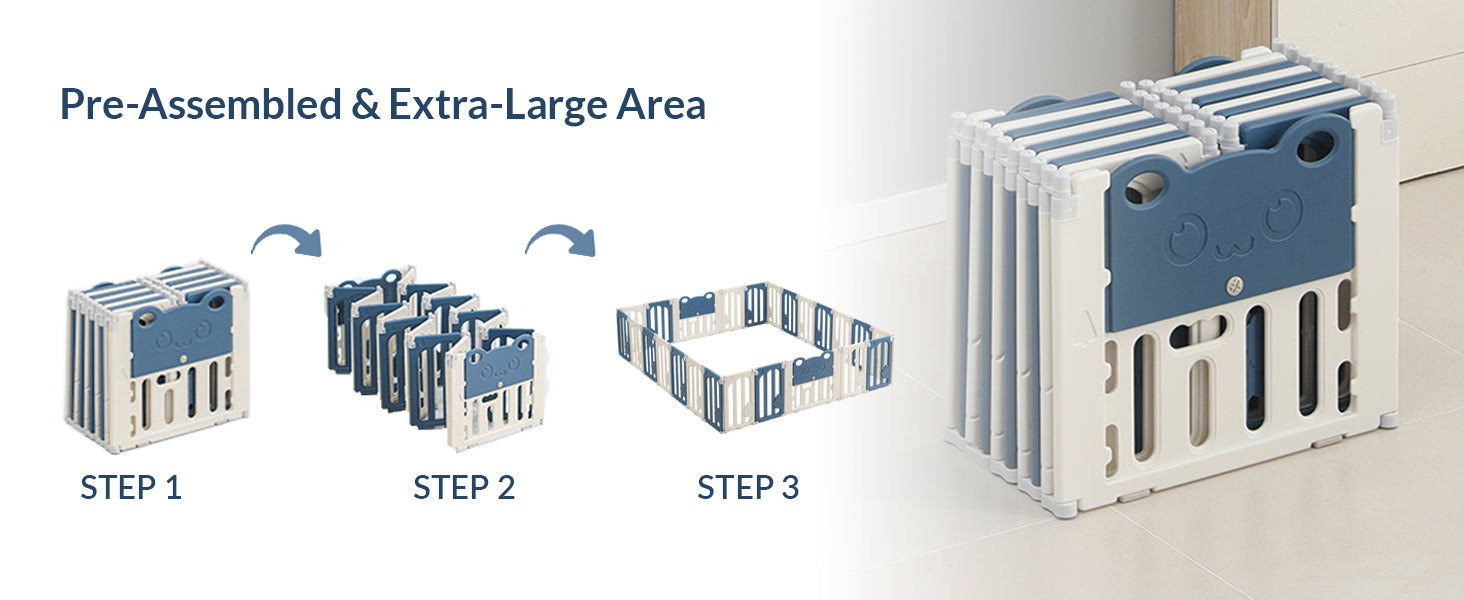 Pre-Assembled & Extra-Large Area

STEP 1

STEP 2

STEP 3