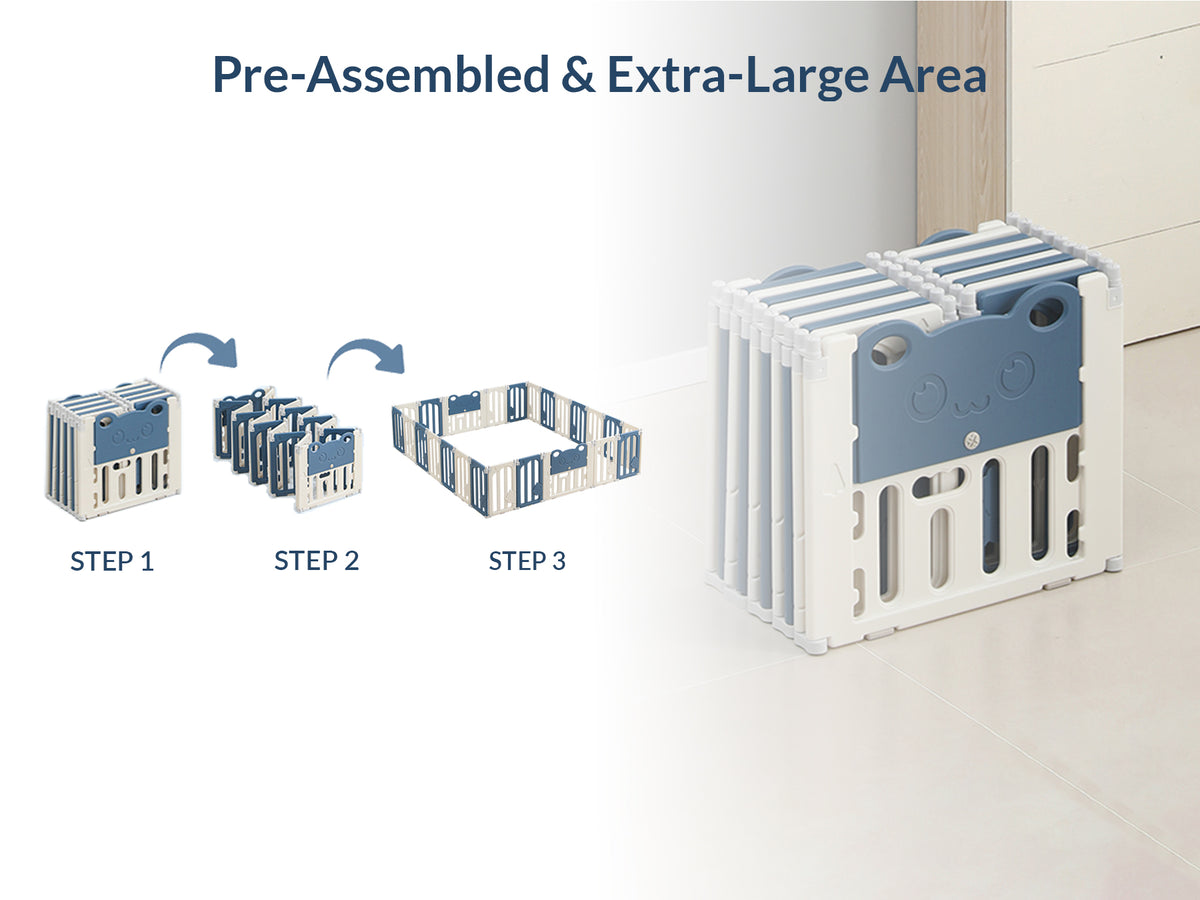 Pre-Assembled & Extra-Large Area

STEP 1

STEP 2

STEP 3