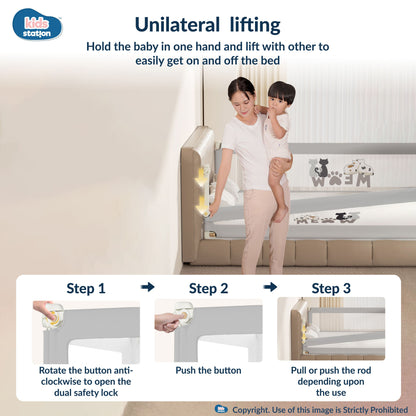 kids station

Unilateral lifting

Hold the baby in one hand and lift with other to easily get on and off the bed

MEOW

Step 1

Rotate the button anti-clockwise to open the dual safety lock

Step 2

Push the button

Step 3

Pull or push the rod depending upon the use

Copyright. Use of this image is Strictly Prohibited