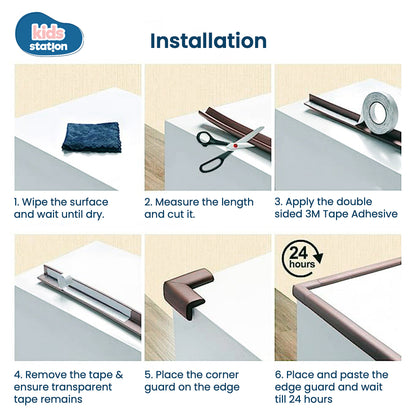 kids station

Installation

1. Wipe the surface and wait until dry.

2. Measure the length and cut it.

3. Apply the double sided 3M Tape Adhesive

4. Remove the tape & ensure transparent tape remains

5. Place the corner guard on the edge

24 hours

6. Place and paste the edge guard and wait till 24 hours