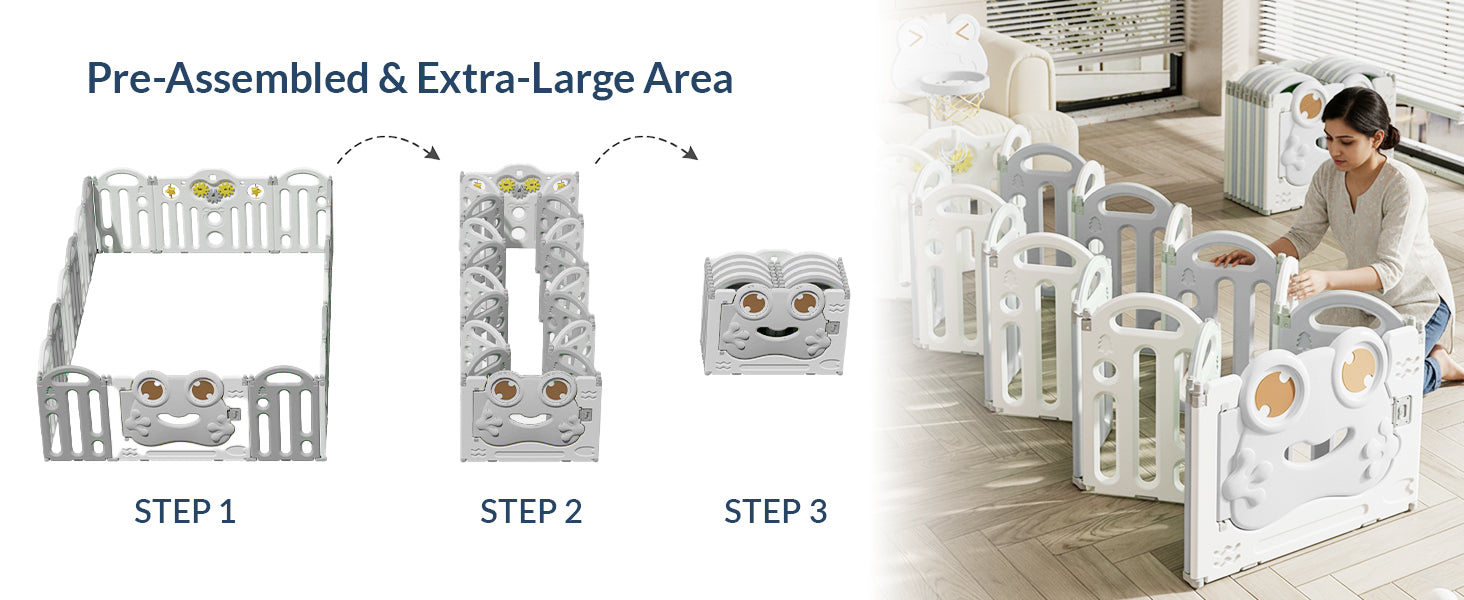 Pre-Assembled & Extra-Large Area

STEP 1

STEP 2

STEP 3