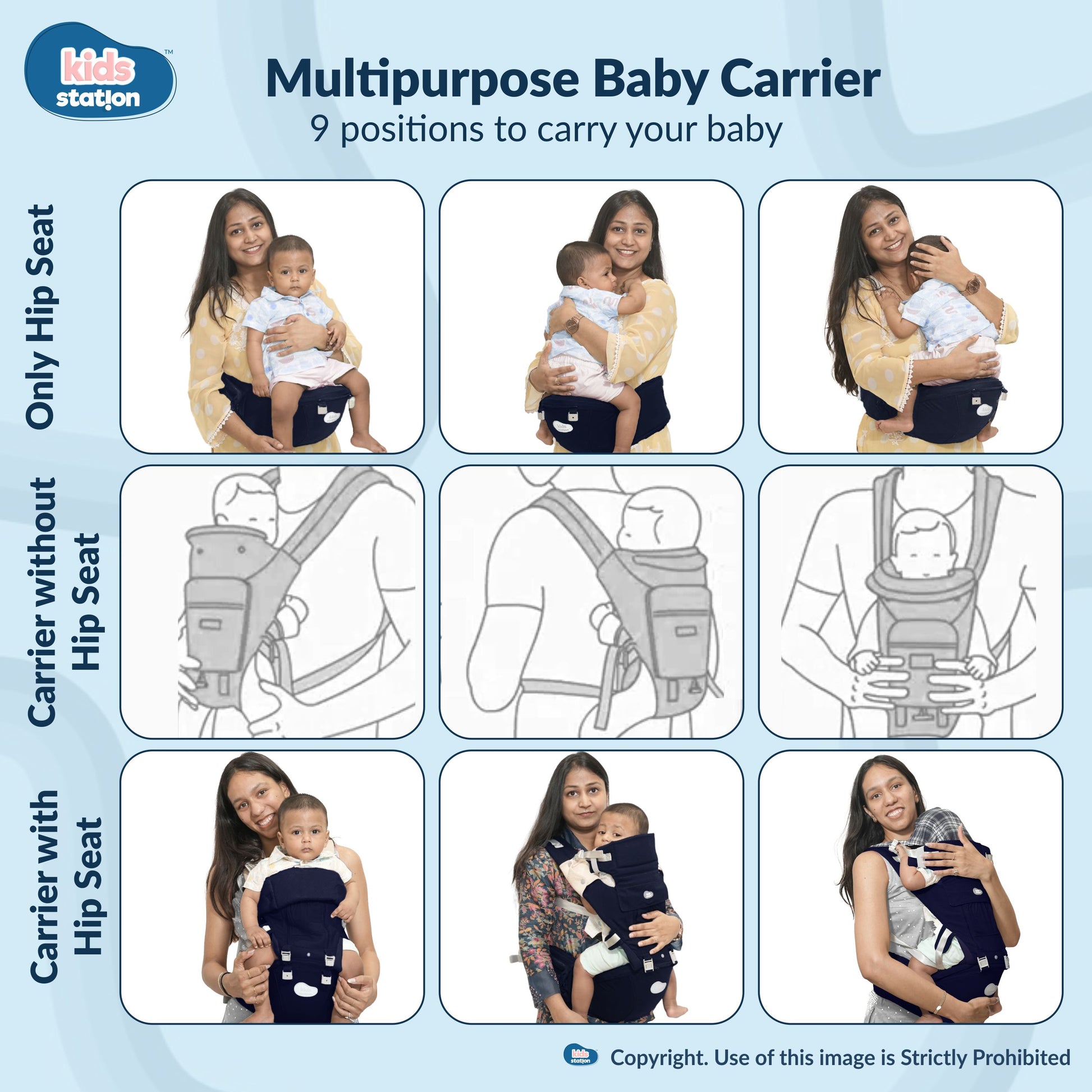 kids station™

Multipurpose Baby Carrier
9 positions to carry your baby

Only Hip Seat

Carrier without Hip Seat

Carrier with Hip Seat

kids station Copyright. Use of this image is Strictly Prohibited