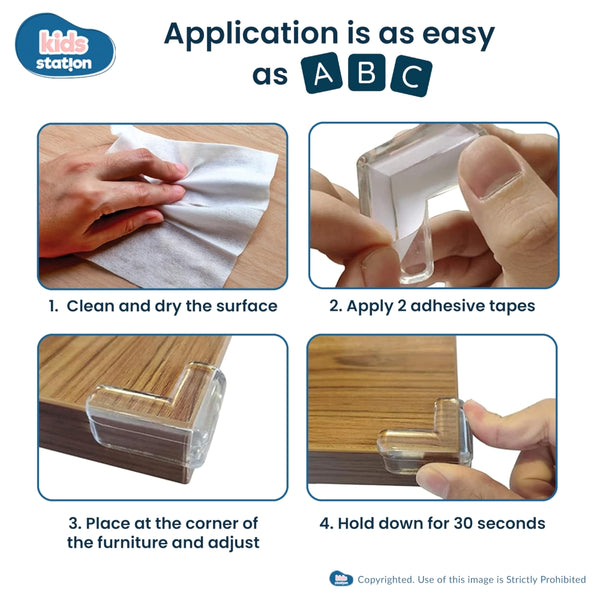 kids station

Application is as easy as A B C

1. Clean and dry the surface

2. Apply 2 adhesive tapes

3. Place at the corner of the furniture and adjust

4. Hold down for 30 seconds

kids station Copyrighted. Use of this image is Strictly Prohibited