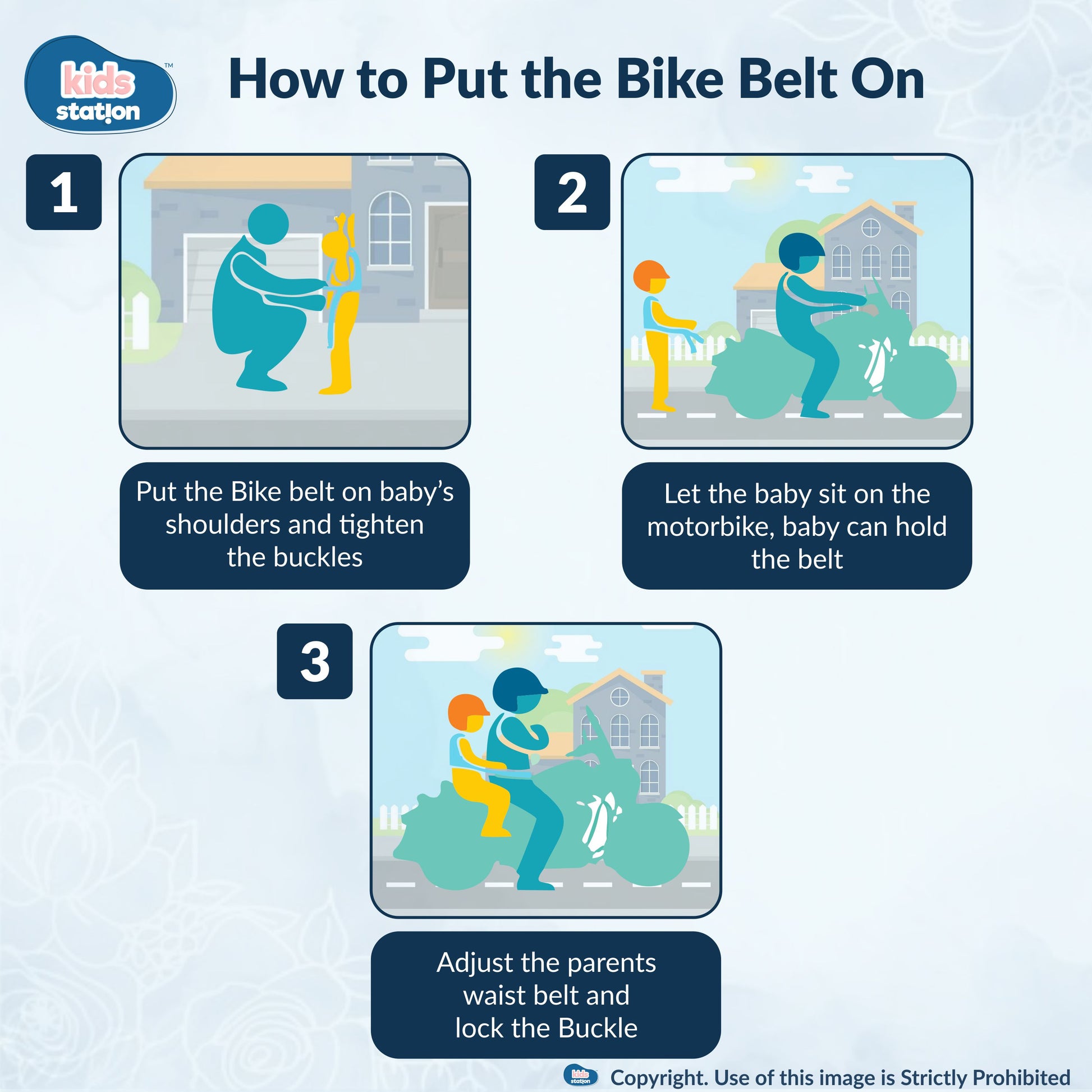 kids station™

How to Put the Bike Belt On

1

Put the Bike belt on baby's shoulders and tighten the buckles

2

Let the baby sit on the motorbike, baby can hold the belt

3

Adjust the parents waist belt and lock the Buckle

kids station Copyright. Use of this image is Strictly Prohibited