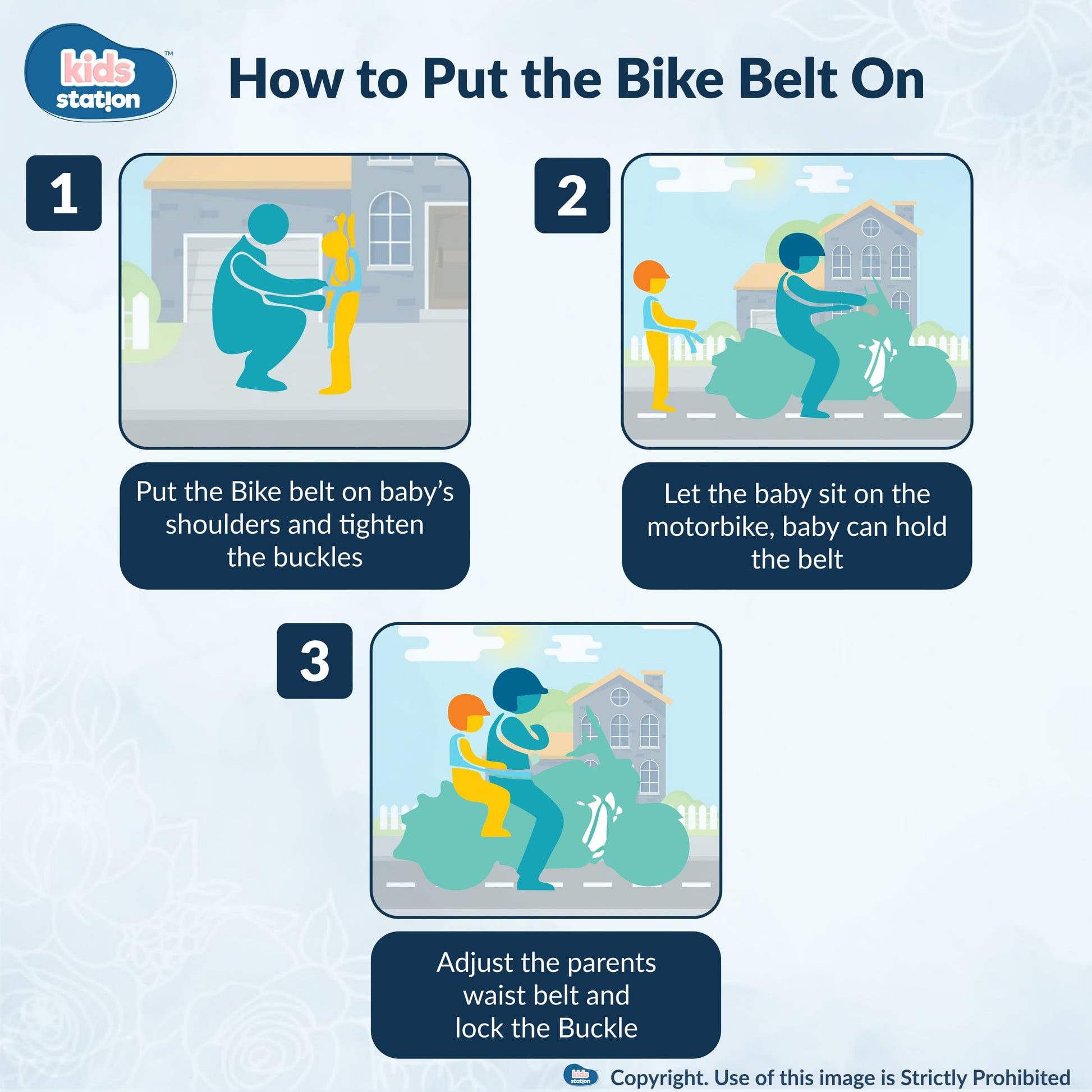 kids station™

How to Put the Bike Belt On

1

Put the Bike belt on baby's shoulders and tighten the buckles

2

Let the baby sit on the motorbike, baby can hold the belt

3

Adjust the parents waist belt and lock the Buckle

kids station Copyright. Use of this image is Strictly Prohibited