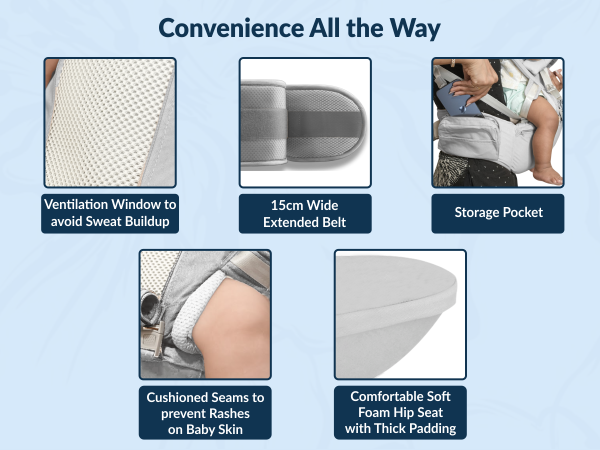 Convenience All the Way

Ventilation Window to avoid Sweat Buildup

15cm Wide Extended Belt

Storage Pocket

Cushioned Seams to prevent Rashes on Baby Skin

Comfortable Soft Foam Hip Seat with Thick Padding