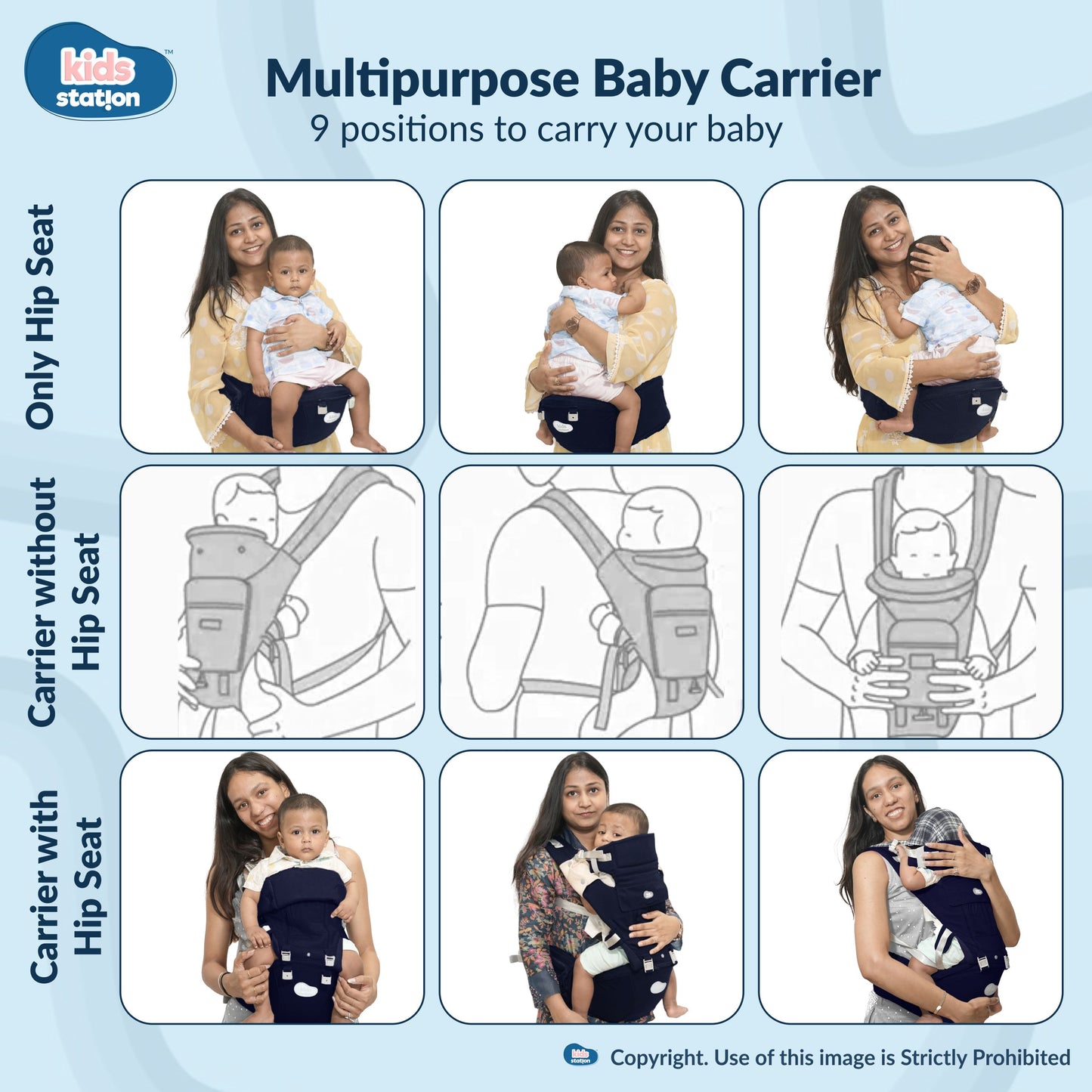 kids station™

Multipurpose Baby Carrier
9 positions to carry your baby

Only Hip Seat

Carrier without Hip Seat

Carrier with Hip Seat

kids station Copyright. Use of this image is Strictly Prohibited