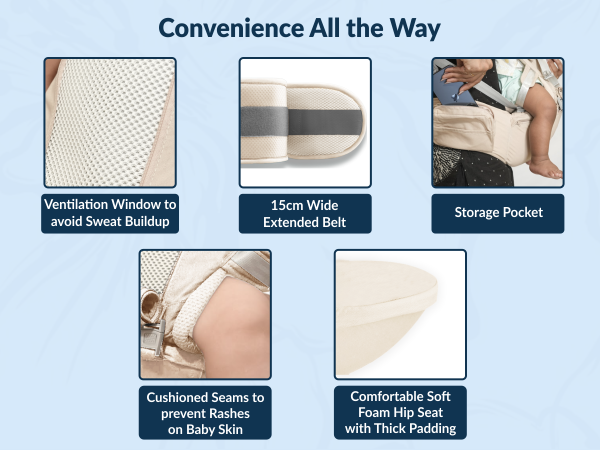 Convenience All the Way

Ventilation Window to avoid Sweat Buildup

15cm Wide Extended Belt

Storage Pocket

Cushioned Seams to prevent Rashes on Baby Skin

Comfortable Soft Foam Hip Seat with Thick Padding