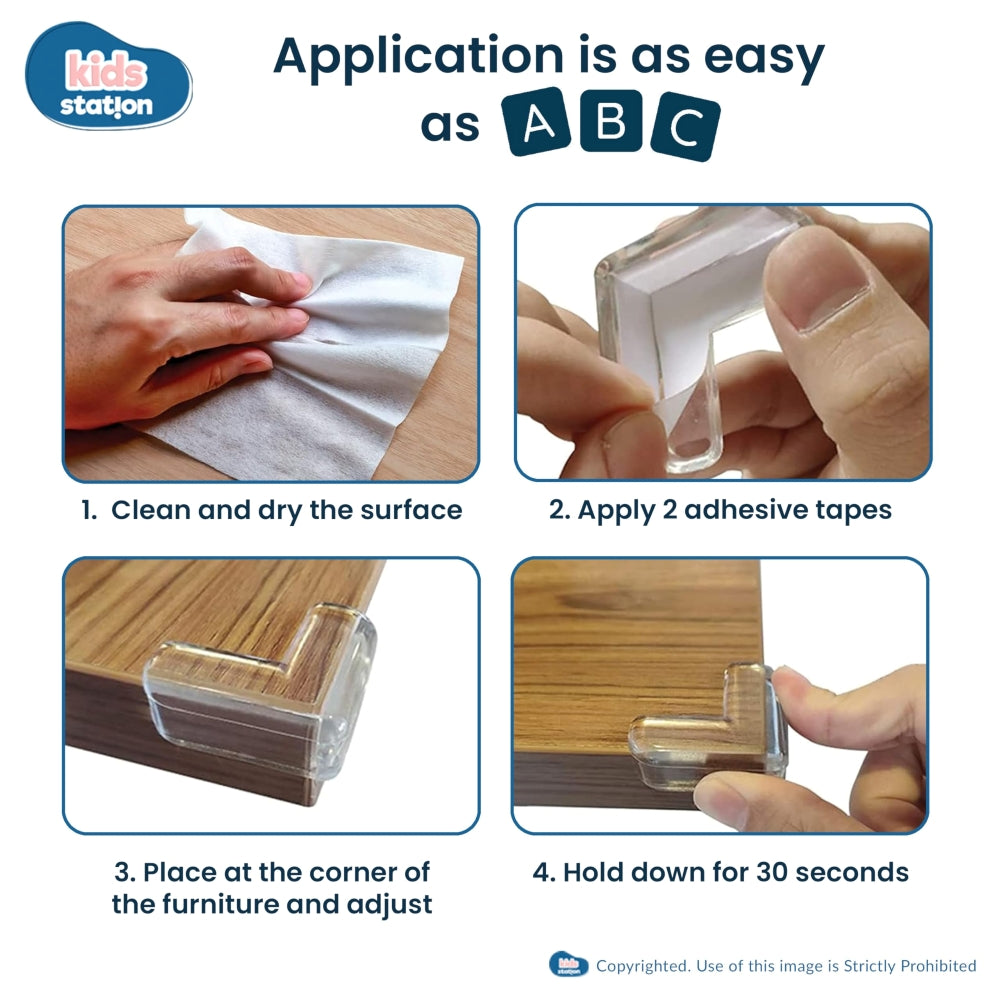 kids station

Application is as easy as A B C

1. Clean and dry the surface

2. Apply 2 adhesive tapes

3. Place at the corner of the furniture and adjust

4. Hold down for 30 seconds

kids station Copyrighted. Use of this image is Strictly Prohibited